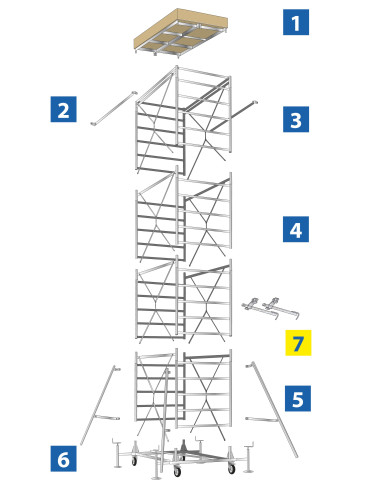 1
2
3
4
7
5
6