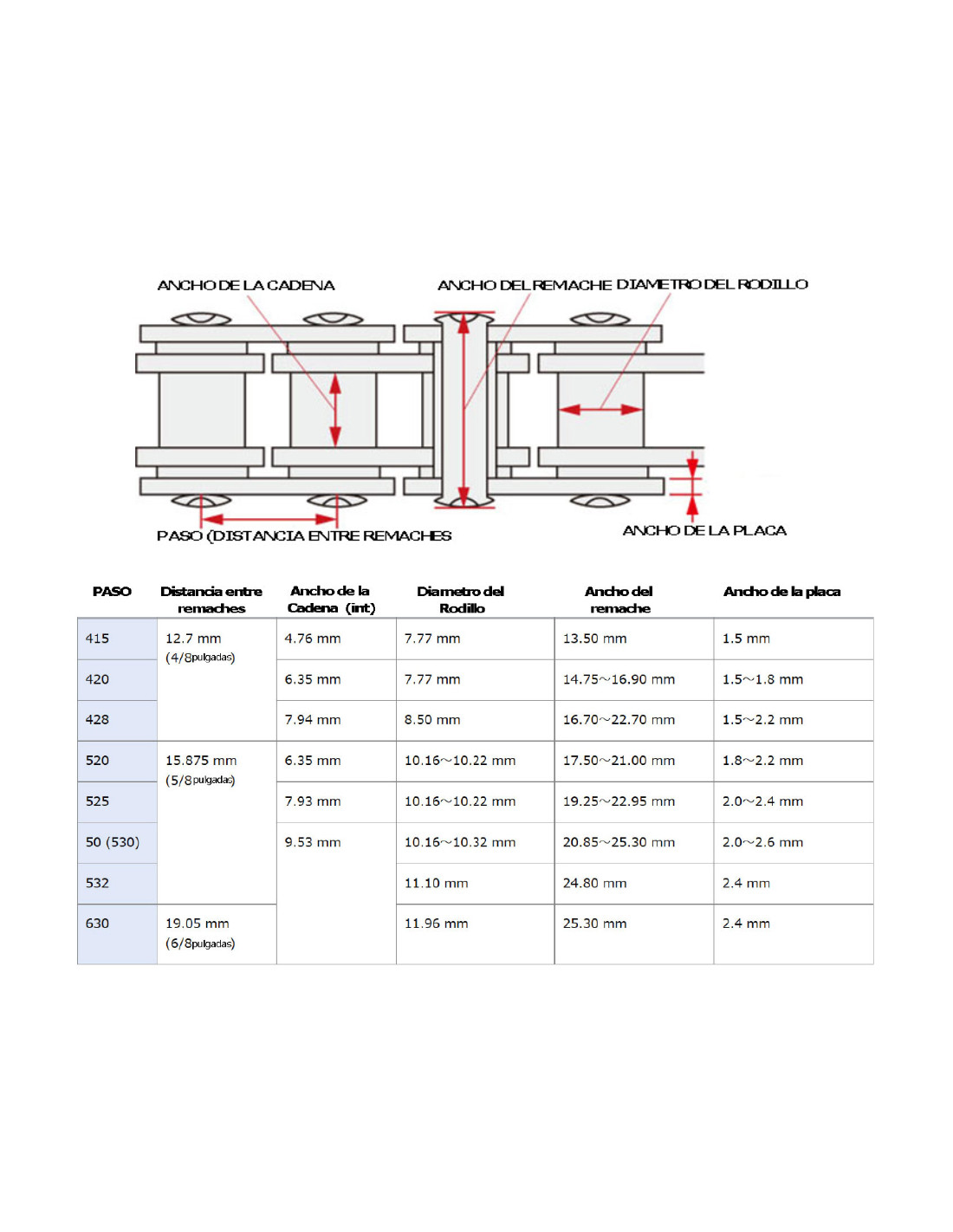 ANCHO DE LA CADENA

ANCHO DEL REMACHE

DIAMETRO DEL RODILLO

PASO (DISTANCIA ENTRE REMACHES

ANCHO DE LA PLACA

| PASO | Distancia entre remaches | Ancho de la Cadena (int) | Diametro del Rodillo | Ancho del remache | Ancho de la placa |
|---|---|---|---|---|---|
| 415 | 12.7 mm (4/8pulgadas) | 4.76 mm | 7.77 mm | 13.50 mm | 1.5 mm |
| 420 | | 6.35 mm | 7.77 mm | 14.75~16.90 mm | 1.5~1.8 mm |
| 428 | | 7.94 mm | 8.50 mm | 16.70~22.70 mm | 1.5~2.2 mm |
| 520 | 15.875 mm (5/8pulgadas) | 6.35 mm | 10.16~10.22 mm | 17.50~21.00 mm | 1.8~2.2 mm |
| 525 | | 7.93 mm | 10.16~10.22 mm | 19.25~22.95 mm | 2.0~2.4 mm |
| 50 (530) | | 9.53 mm | 10.16~10.32 mm | 20.85~25.30 mm | 2.0~2.6 mm |
| 532 | | | 11.10 mm | 24.80 mm | 2.4 mm |
| 630 | 19.05 mm (6/8pulgadas) | | 11.96 mm | 25.30 mm | 2.4 mm |