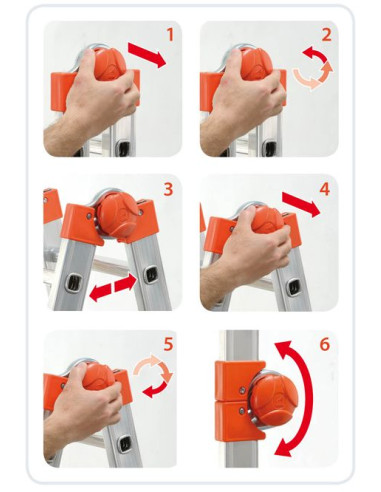 1

2

3

4

5

6