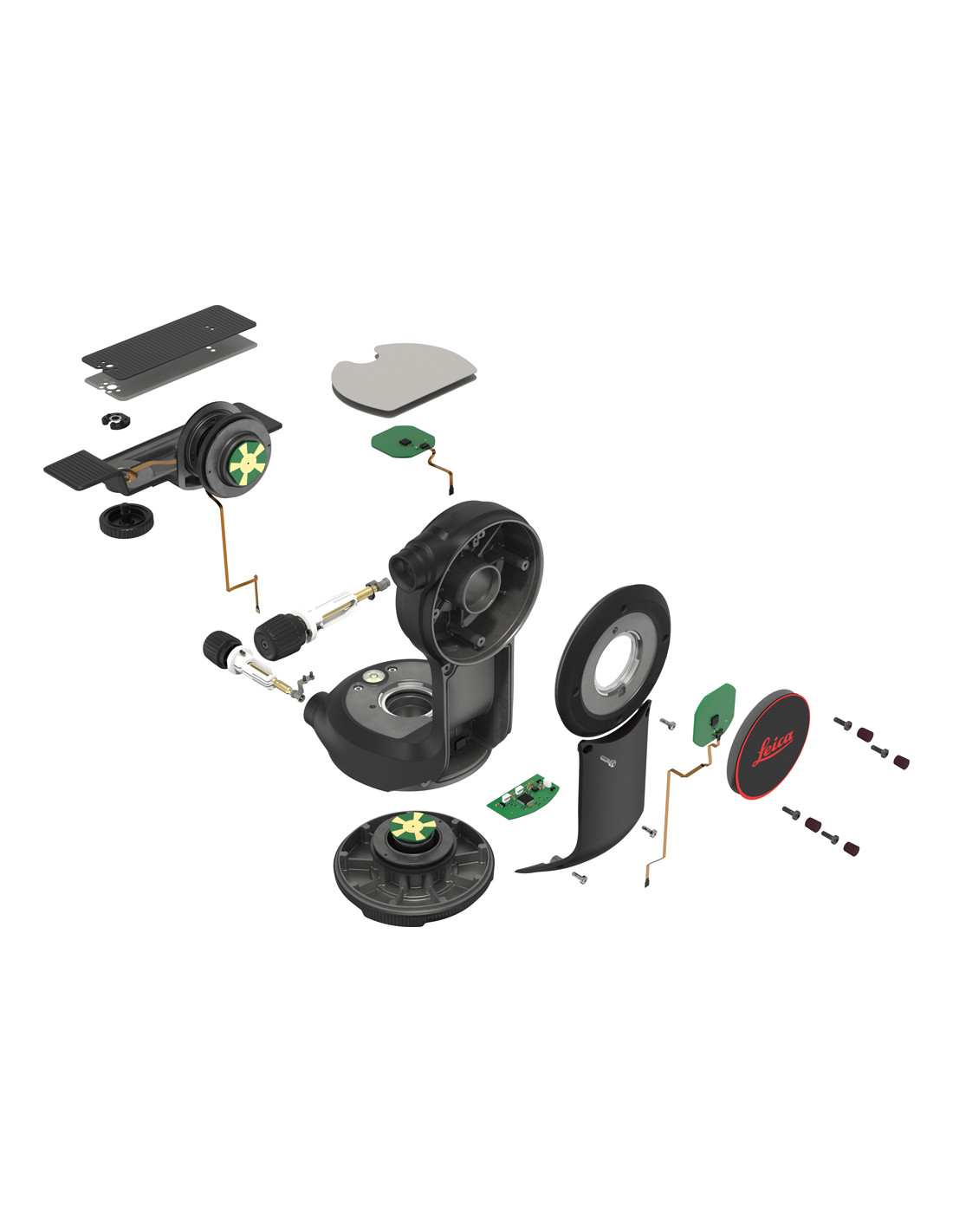 Leica