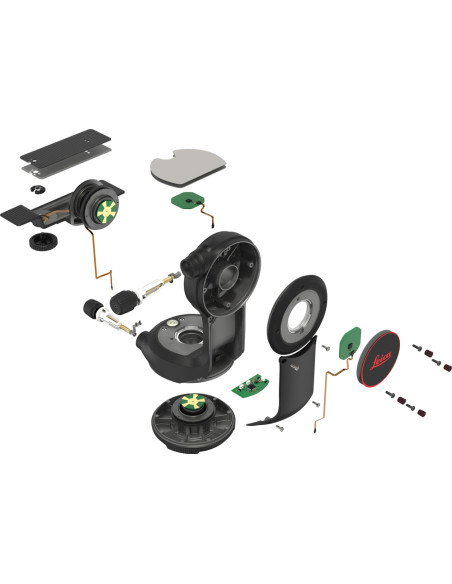 Leica