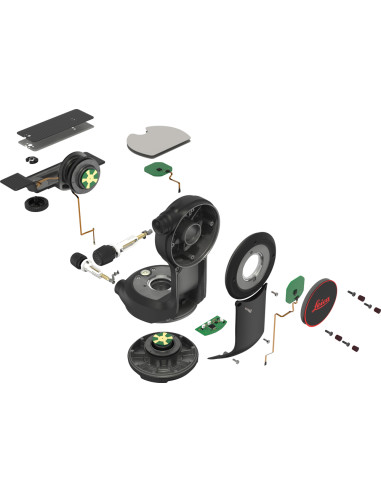 Leica