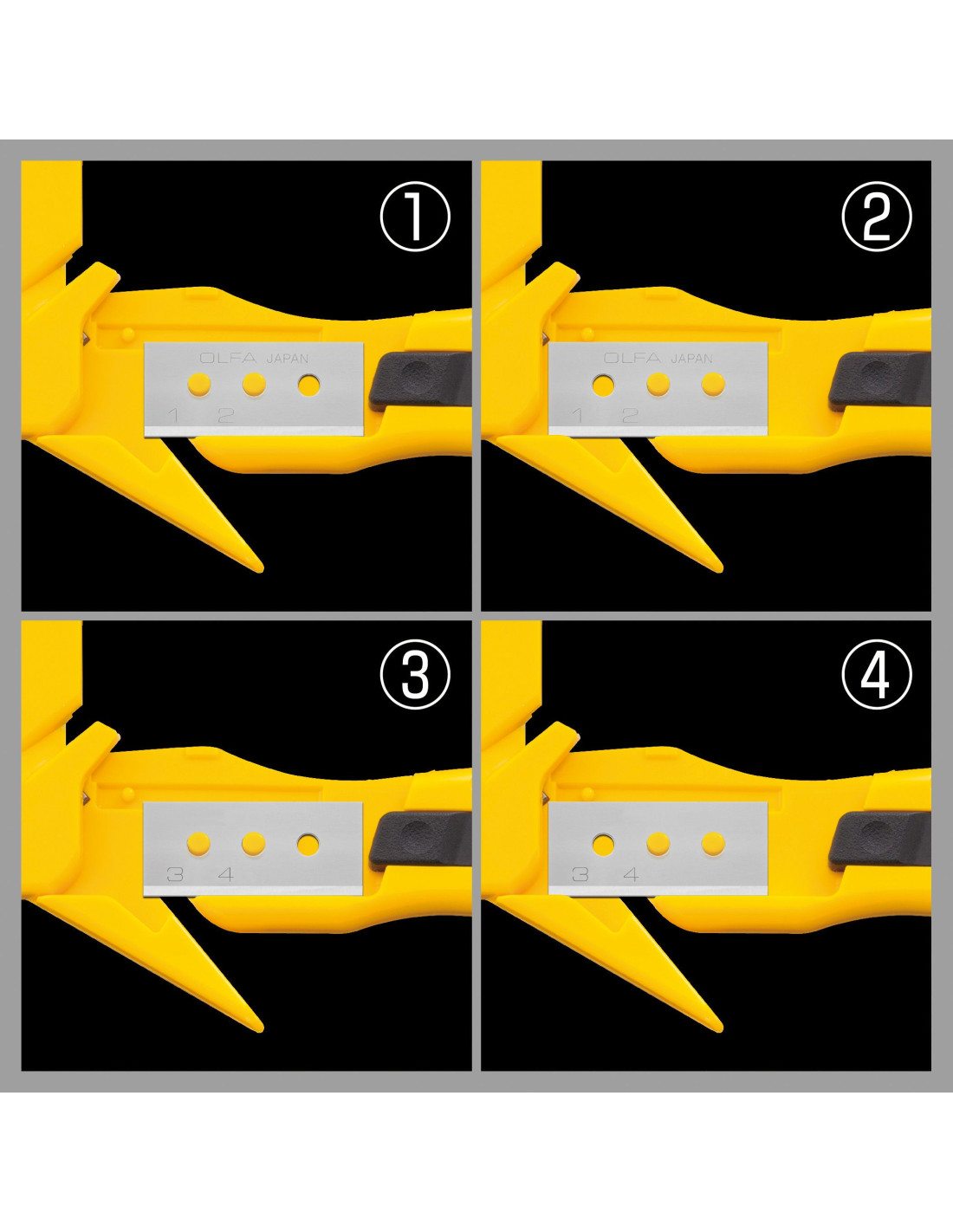 ①

OLFA JAPAN

1 2

②

OLFA JAPAN

1 2

③

3 4

④

3 4