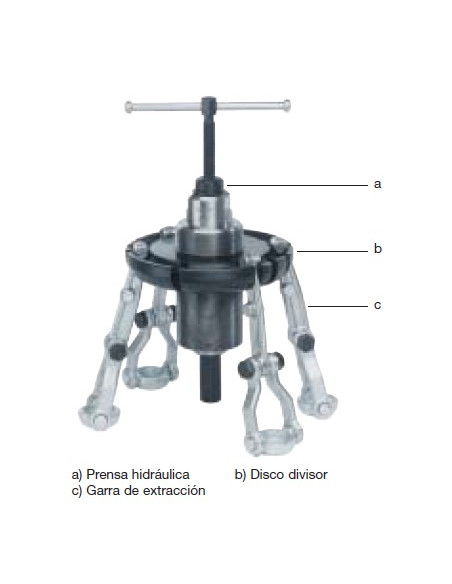 a
b
c

a) Prensa hidráulica b) Disco divisor
c) Garra de extracción