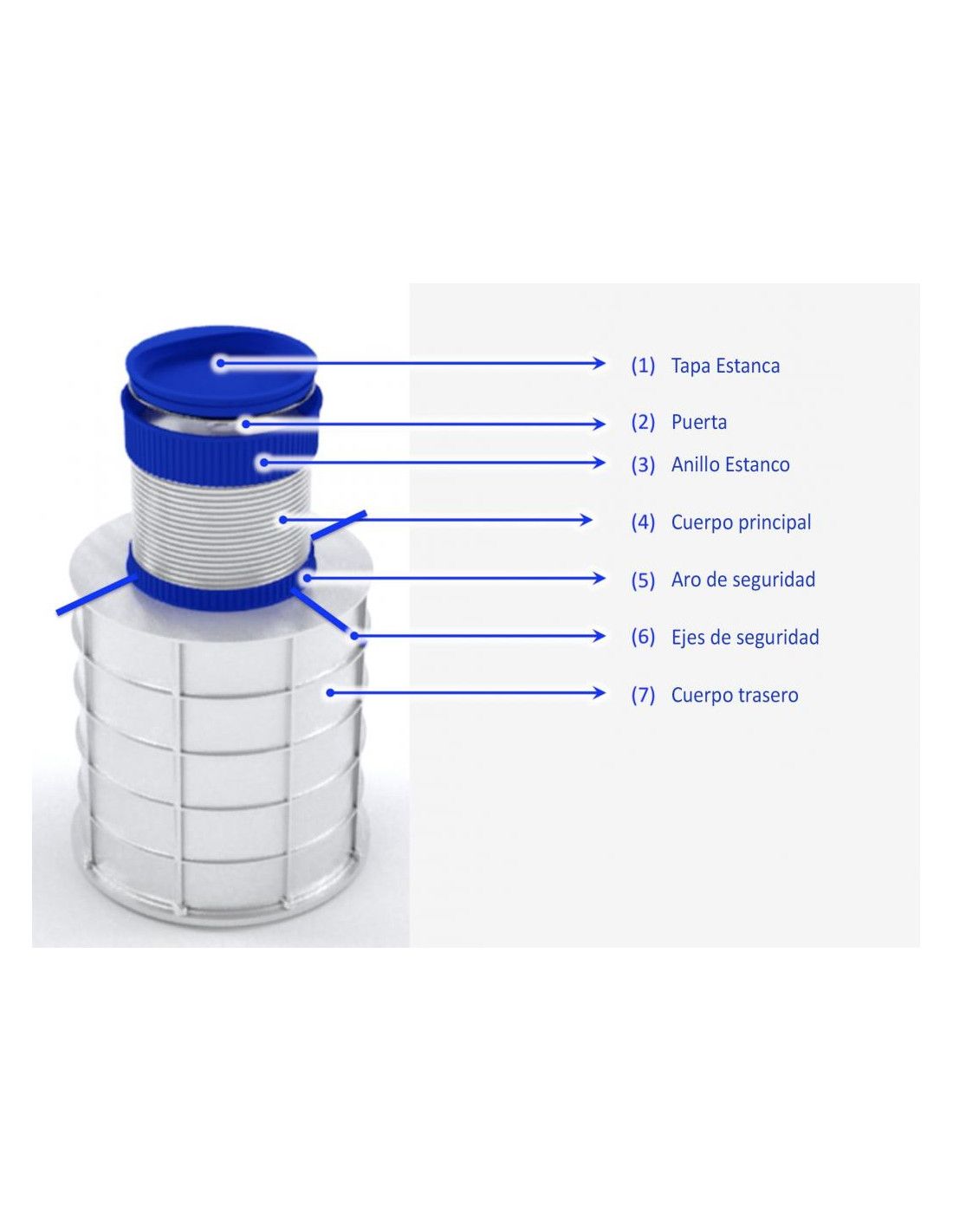 (1) Tapa Estanca
(2) Puerta
(3) Anillo Estanco
(4) Cuerpo principal
(5) Aro de seguridad
(6) Ejes de seguridad
(7) Cuerpo trasero