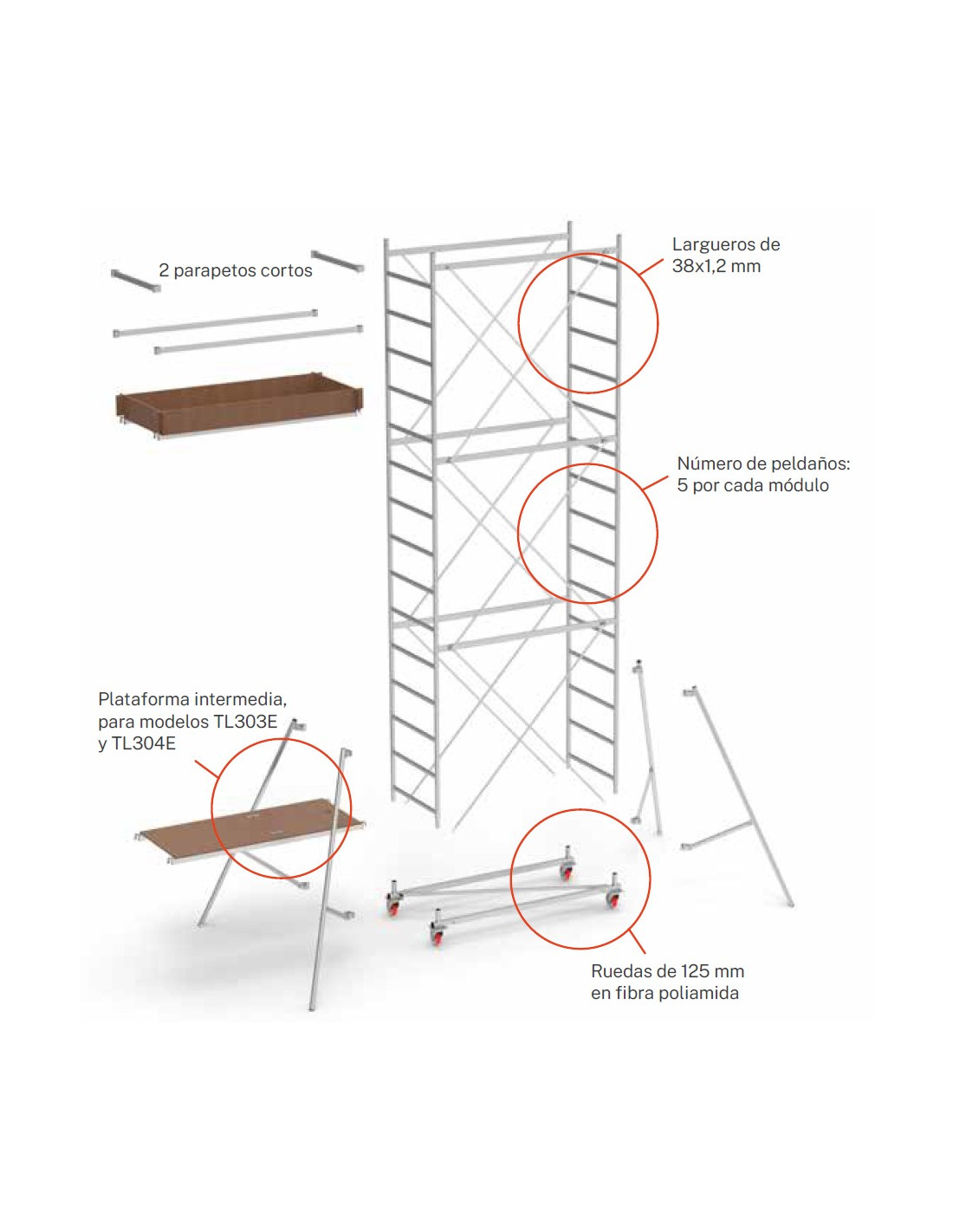 2 parapetos cortos

Largueros de 38x1,2 mm

Número de peldaños: 5 por cada módulo

Plataforma intermedia, para modelos TL303E y TL304E

Ruedas de 125 mm en fibra poliamida