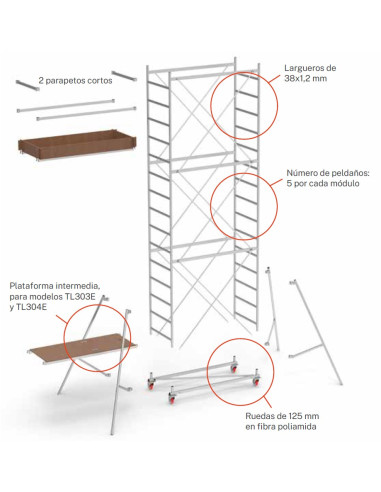 2 parapetos cortos

Largueros de 38x1,2 mm

Número de peldaños: 5 por cada módulo

Plataforma intermedia, para modelos TL303E y TL304E

Ruedas de 125 mm en fibra poliamida