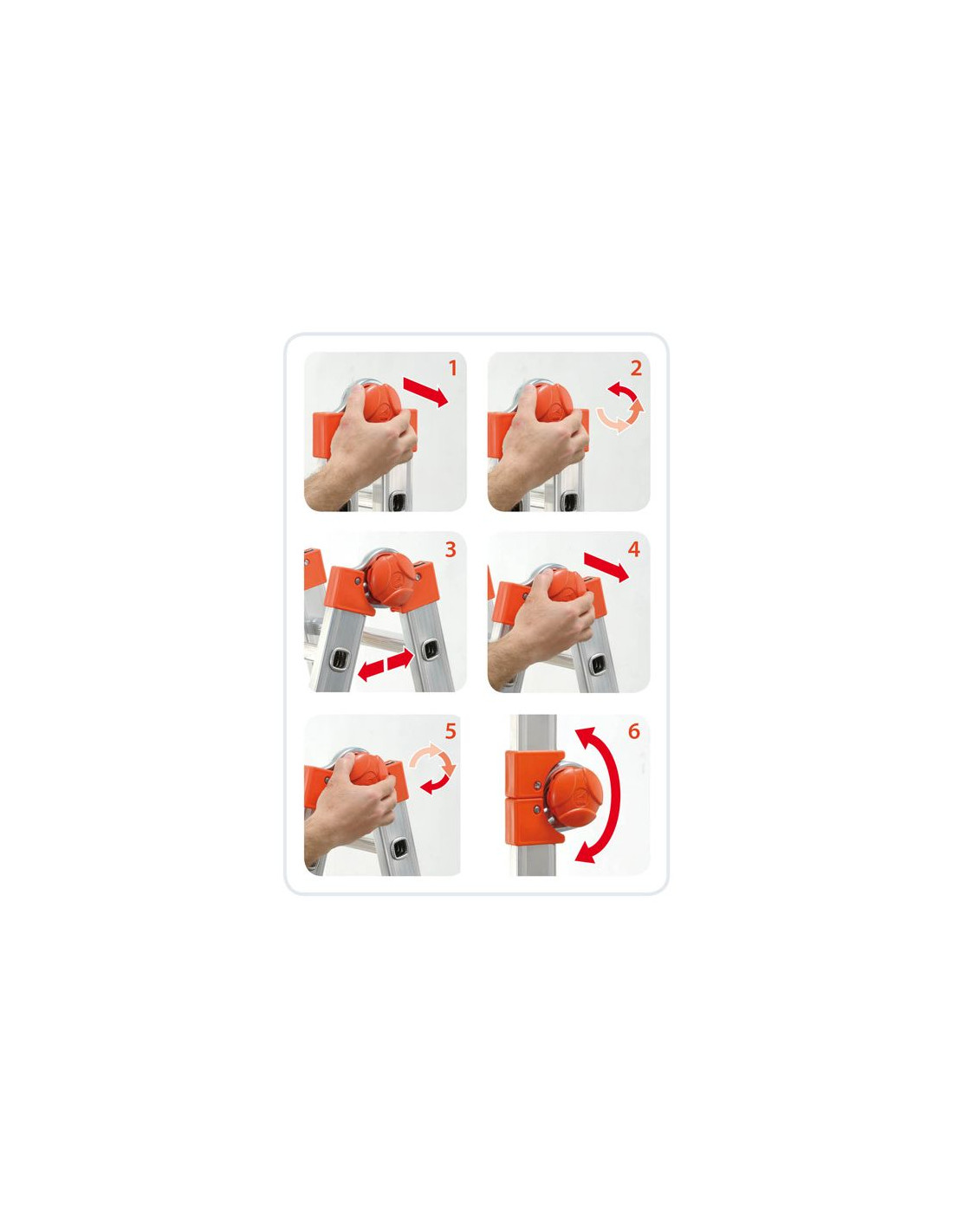 1

2

3

4

5

6