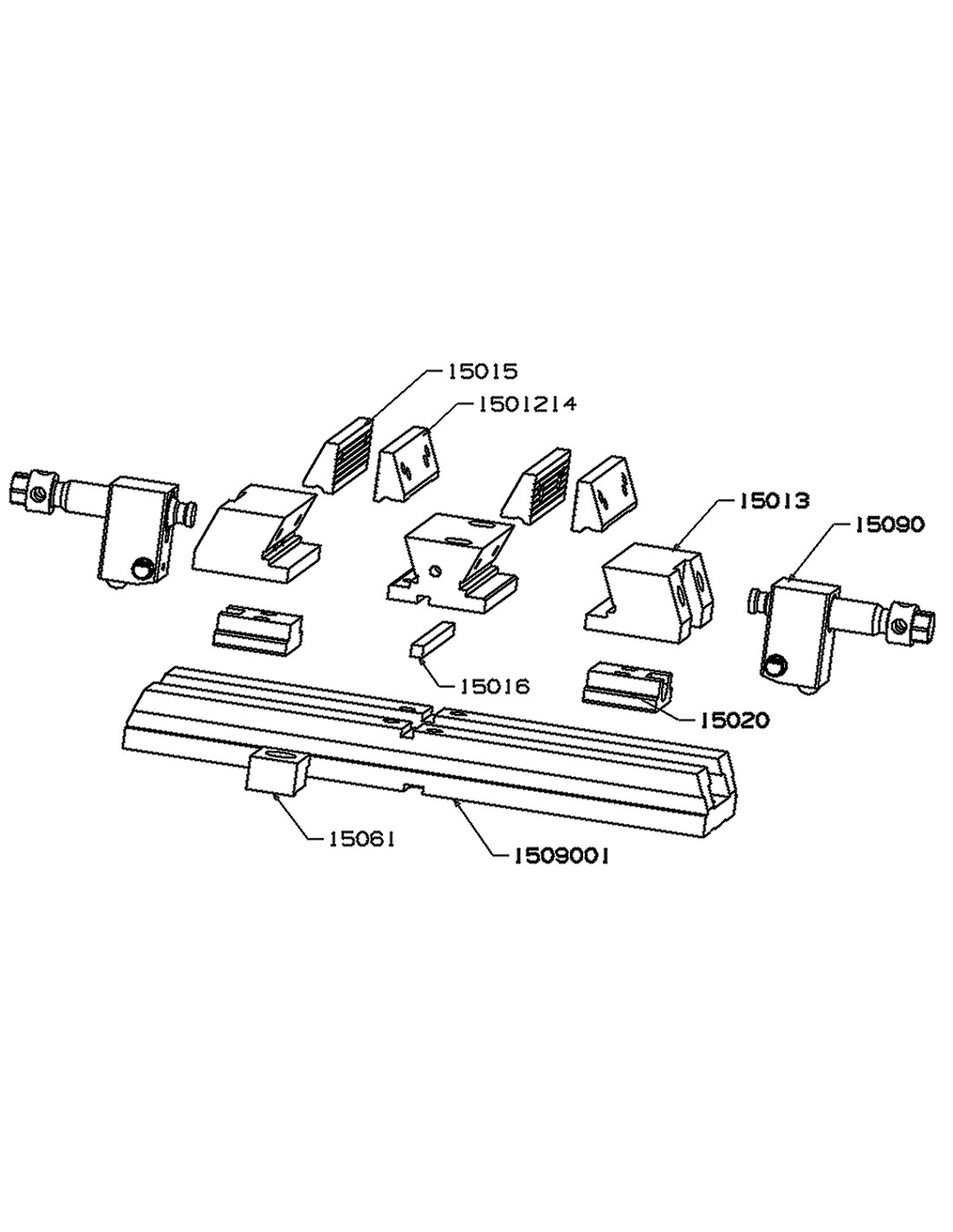 15015
1501214
15013
15090
15016
15020
15061
1509001