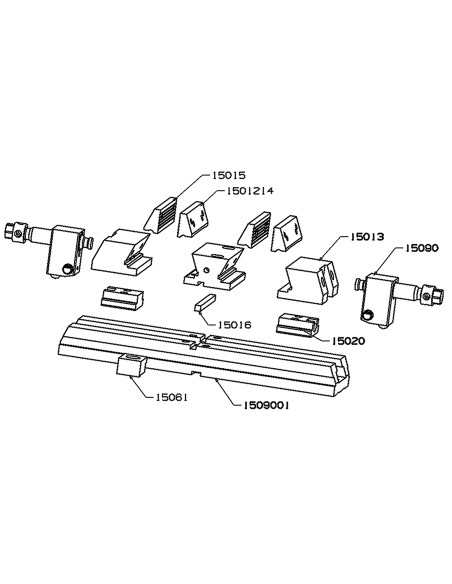 15015
1501214
15013
15090
15016
15020
15061
1509001