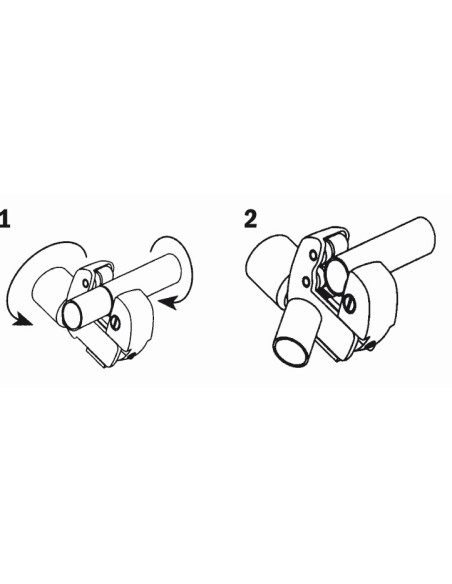 1

2