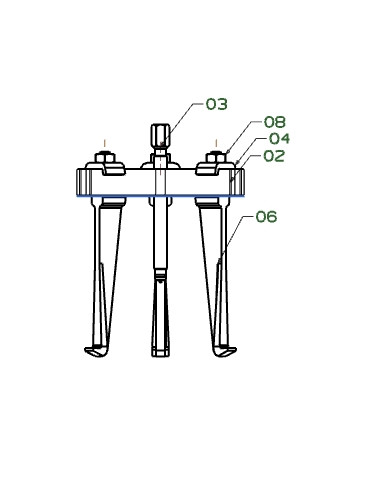 03
08
04
02
06